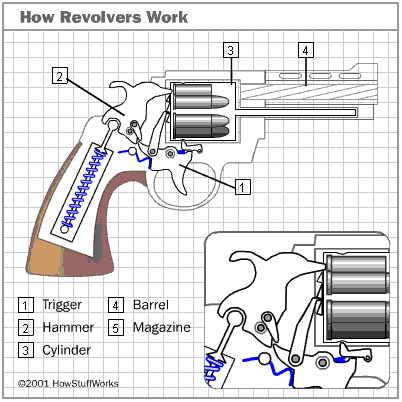 How Revolvers Work

3

4

2

1

1 Trigger
2 Hammer
3 Cylinder
4 Barrel
5 Magazine

©2001 HowStuffWorks